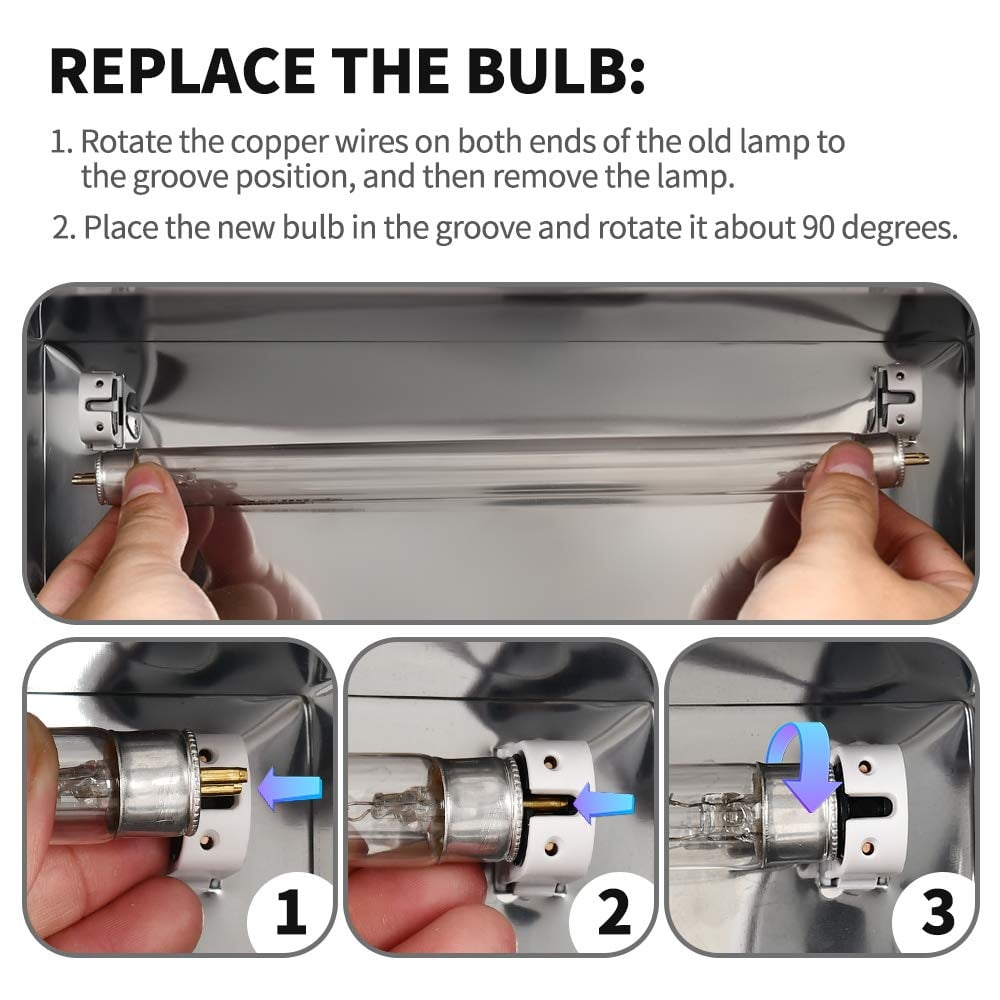 REPLACE THE BULB:

1. Rotate the copper wires on both ends of the old lamp to the groove position, and then remove the lamp.

2. Place the new bulb in the groove and rotate it about 90 degrees.

1

2

3